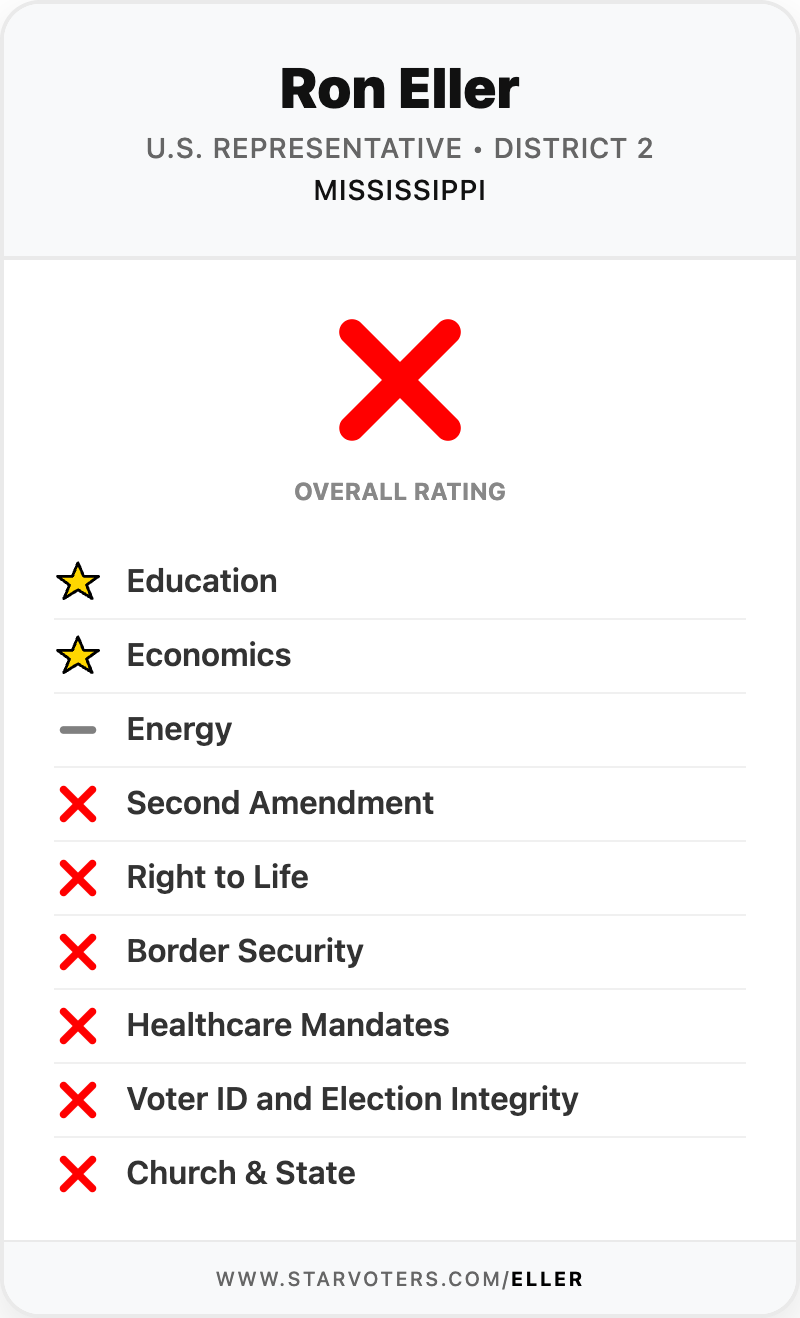 Ron Eller

U.S. REPRESENTATIVE • DISTRICT 2
MISSISSIPPI

OVERALL RATING

Education

Economics

Energy

Second Amendment

Right to Life

Border Security

Healthcare Mandates

Voter ID and Election Integrity

Church & State

WWW.STARVOTERS.COM/ELLER